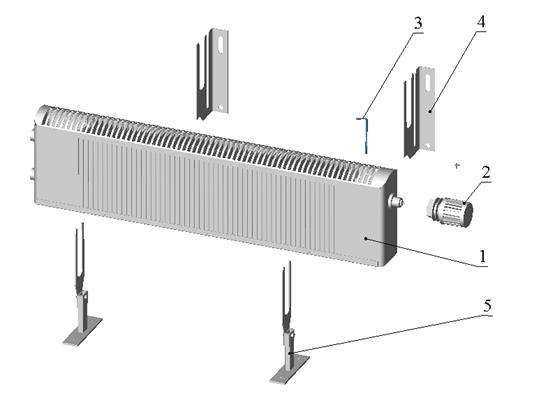 3
4
2
1
5