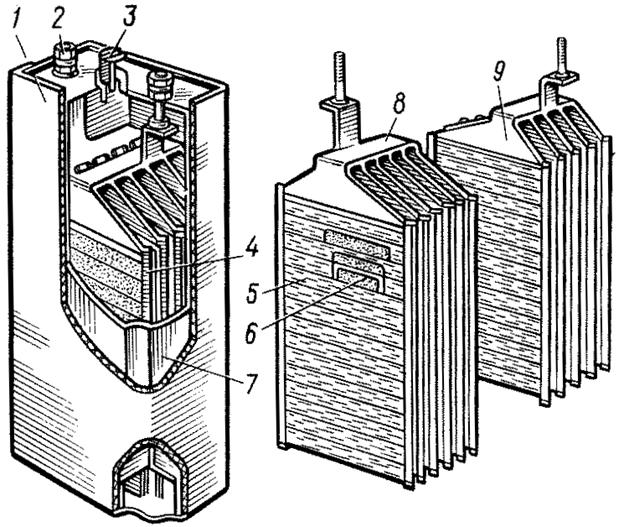 1
2
3
4
5
6
7
8
9