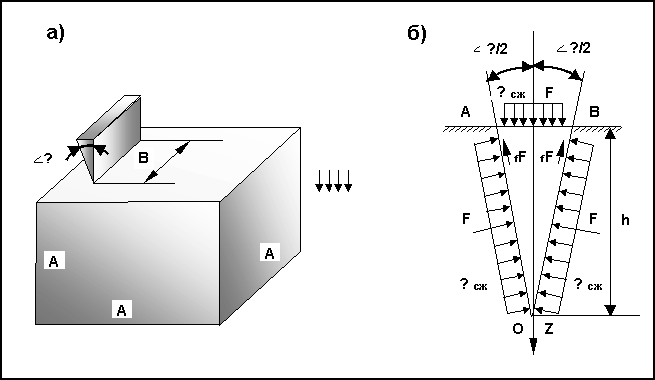 а)

∠?

B

A

A

A

б)

∠ ?/2

∠ ?/2

? сж

F

A

B

fF

fF

F

F

h

? сж

? сж

O

Z