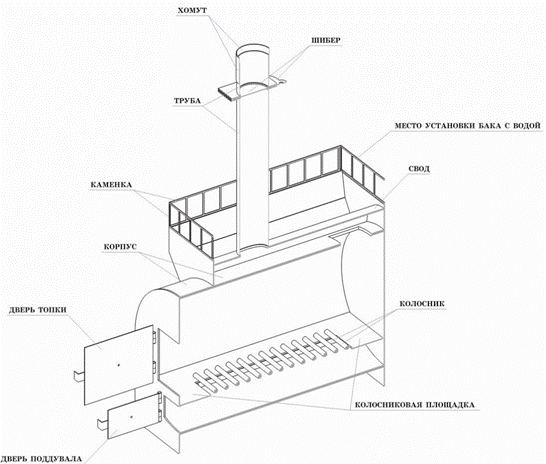 ХОМУТ
ШИБЕР
ТРУБА
МЕСТО УСТАНОВКИ БАКА С ВОДОЙ
СВОД
КАМЕНКА
КОРПУС
ДВЕРЬ ТОПКИ
КОЛОСНИК
КОЛОСНИКОВАЯ ПЛОЩАДКА
ДВЕРЬ ПОДДУВАЛА